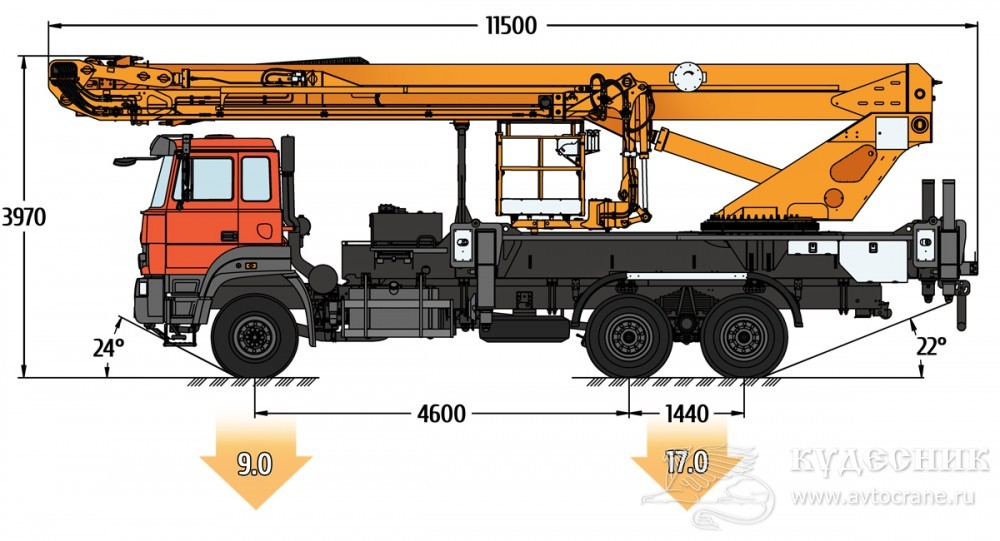 11500

3970

24°

22°

4600

1440

9.0

17.0

КУДЕСНИК
www.avtocrane.ru